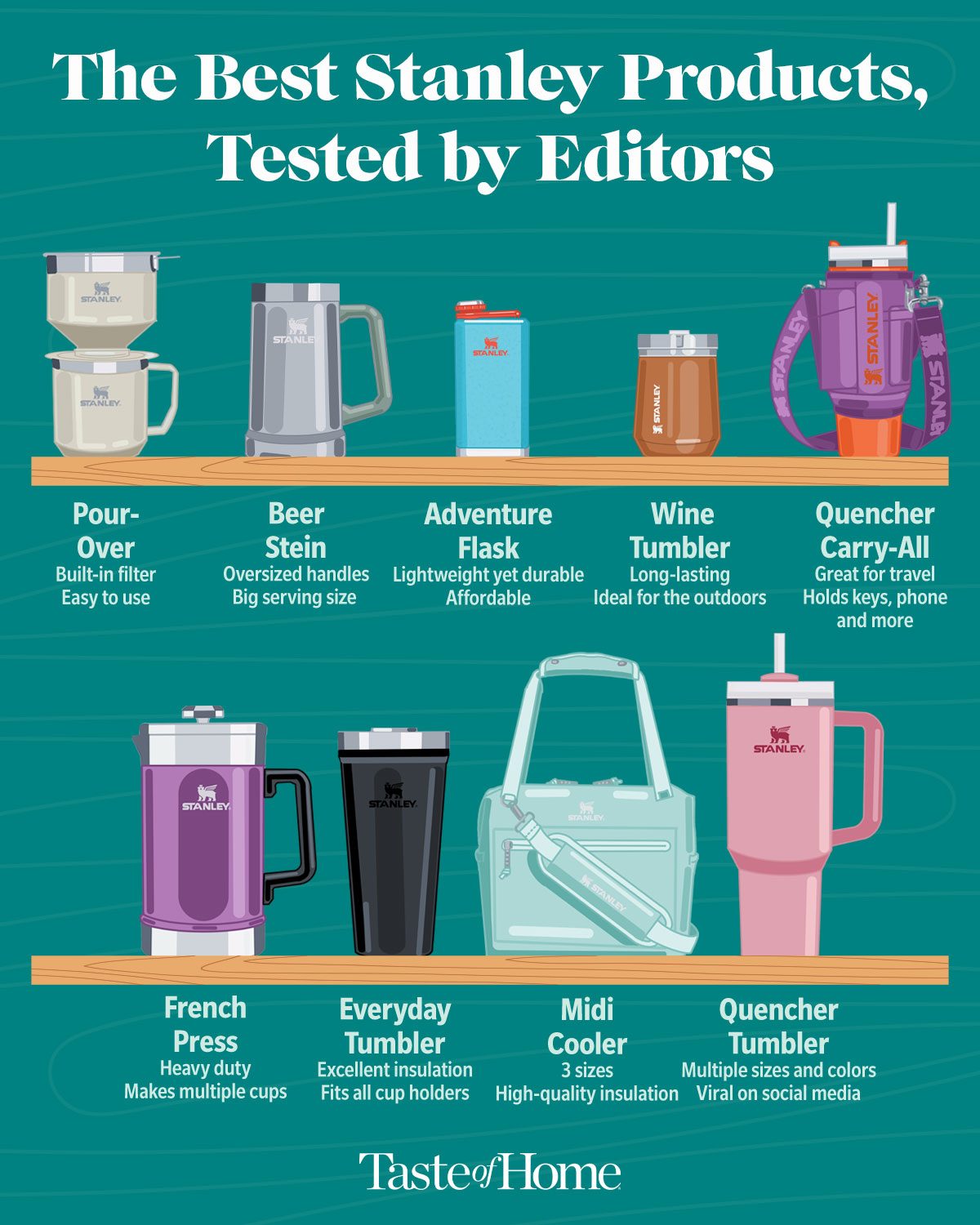 The Best Stanley Products, Tested by Editors

STANLEY
STANLEY
STANLEY
STANLEY
STANLEY
STANLEY
STANLEY
STANLEY

Pour-Over
Built-in filter
Easy to use

Beer Stein
Oversized handles
Big serving size

Adventure Flask
Lightweight yet durable
Affordable

Wine Tumbler
Long-lasting
Ideal for the outdoors

Quencher Carry-All
Great for travel
Holds keys, phone and more

STANLEY
STANLEY
STANLEY
STANLEY
STANLEY

French Press
Heavy duty
Makes multiple cups

Everyday Tumbler
Excellent insulation
Fits all cup holders

Midi Cooler
3 sizes
High-quality insulation

Quencher Tumbler
Multiple sizes and colors
Viral on social media

Taste of Home